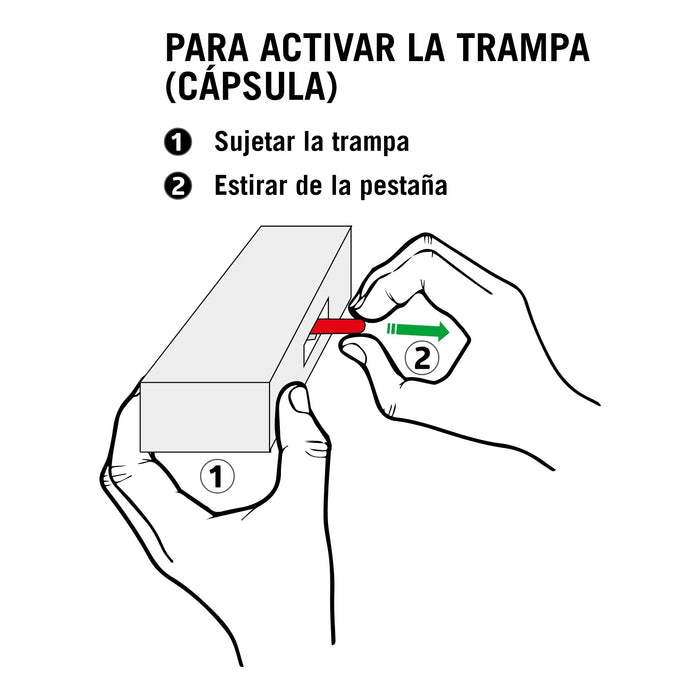 PARA ACTIVAR LA TRAMPA (CÁPSULA)

1 Sujetar la trampa

2 Estirar de la pestaña

2

1