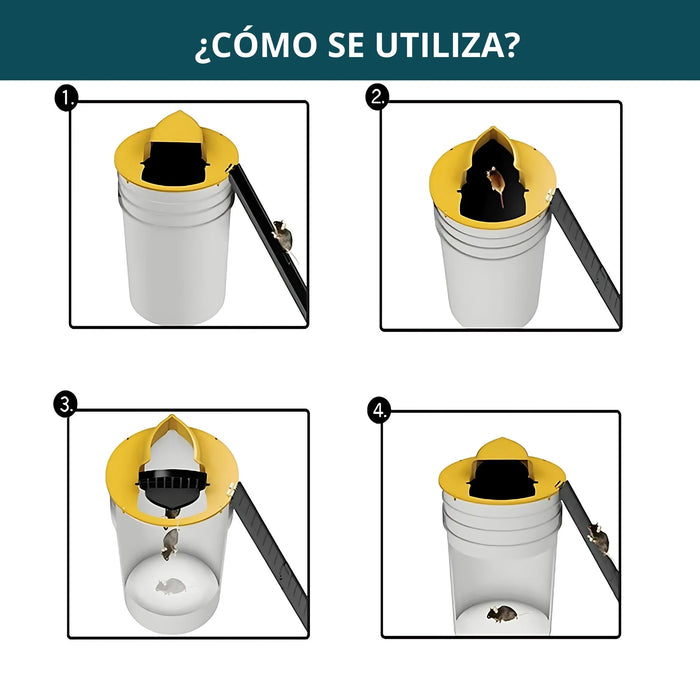 ¿CÓMO SE UTILIZA?

1.

2.

3.

4.