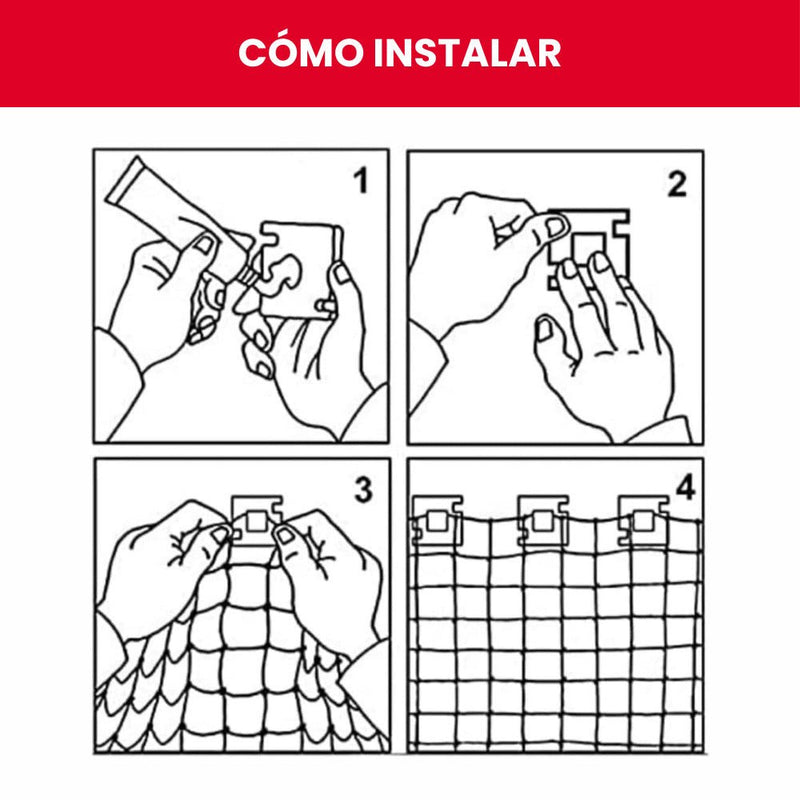 CÓMO INSTALAR

1

2

3

4